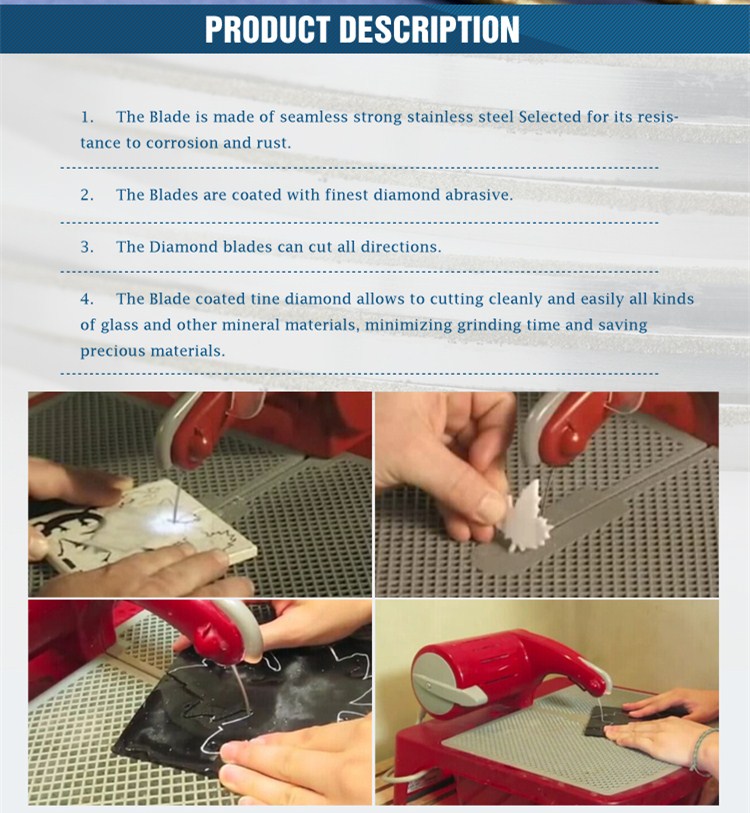 PRODUCT DESCRIPTION

1. The Blade is made of seamless strong stainless steel Selected for its resistance to corrosion and rust.

2. The Blades are coated with finest diamond abrasive.

3. The Diamond blades can cut all directions.

4. The Blade coated tine diamond allows to cutting cleanly and easily all kinds of glass and other mineral materials, minimizing grinding time and saving precious materials.