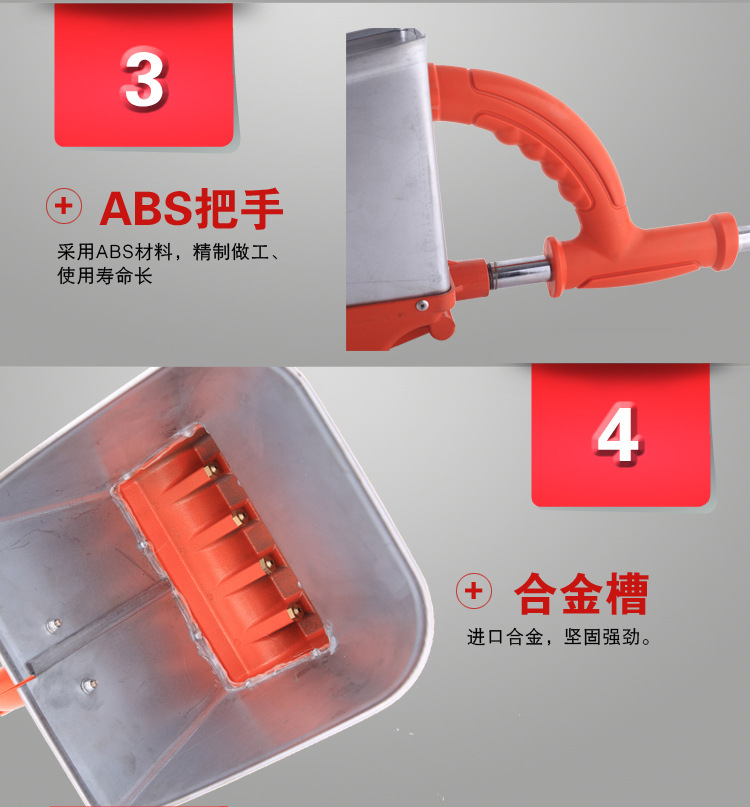 3

+ ABS把手

采用ABS材料，精制做工、使用寿命长

4

+ 合金槽

进口合金，坚固强劲。