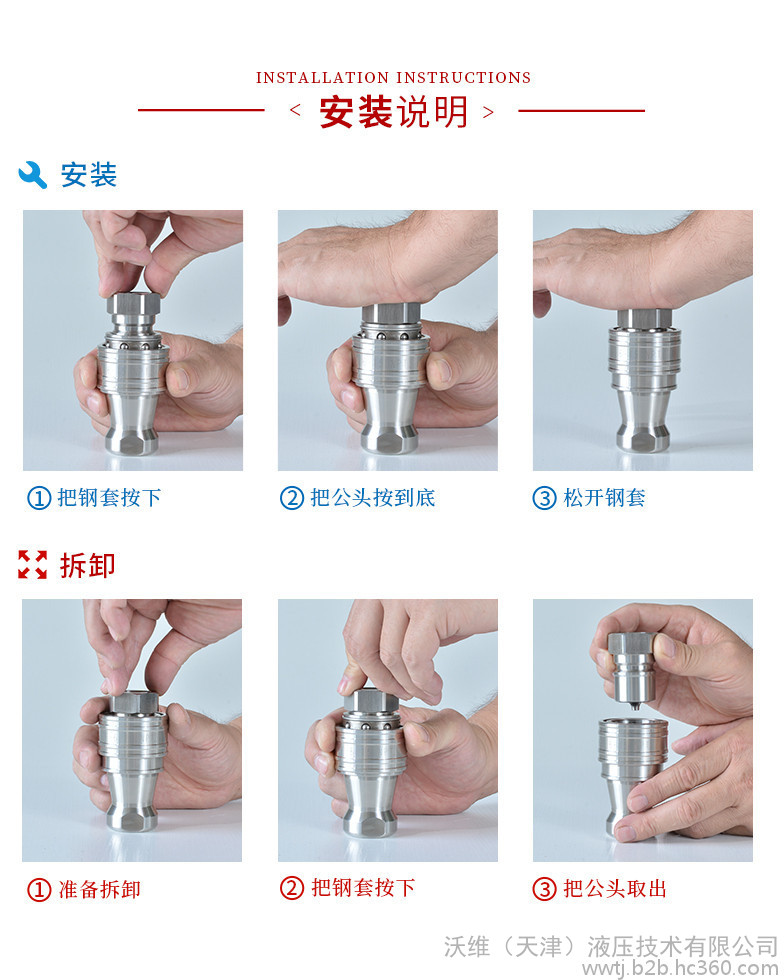 INSTALLATION INSTRUCTIONS

< 安装说明 >

安装

① 把钢套按下

② 把公头按到底

③ 松开钢套

拆卸

① 准备拆卸

② 把钢套按下

③ 把公头取出

沃维（天津）液压技术有限公司
wwtj.b2b.hc360.com