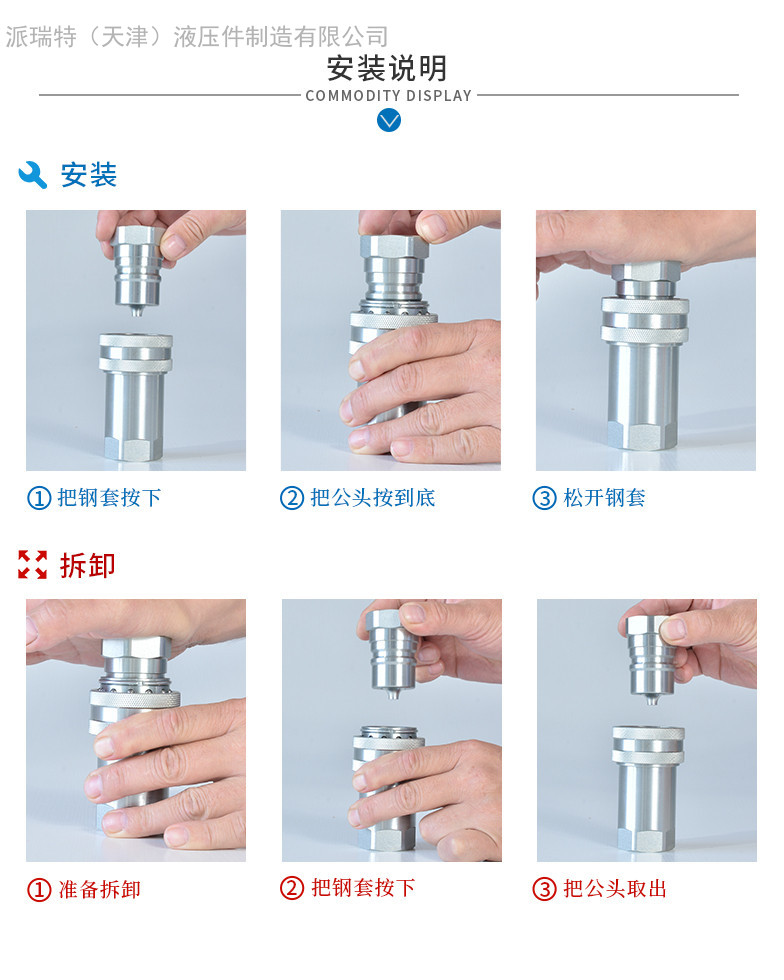 派瑞特（天津）液压件制造有限公司

安装说明
COMMODITY DISPLAY

安装

① 把钢套按下

② 把公头按到底

③ 松开钢套

拆卸

① 准备拆卸

② 把钢套按下

③ 把公头取出