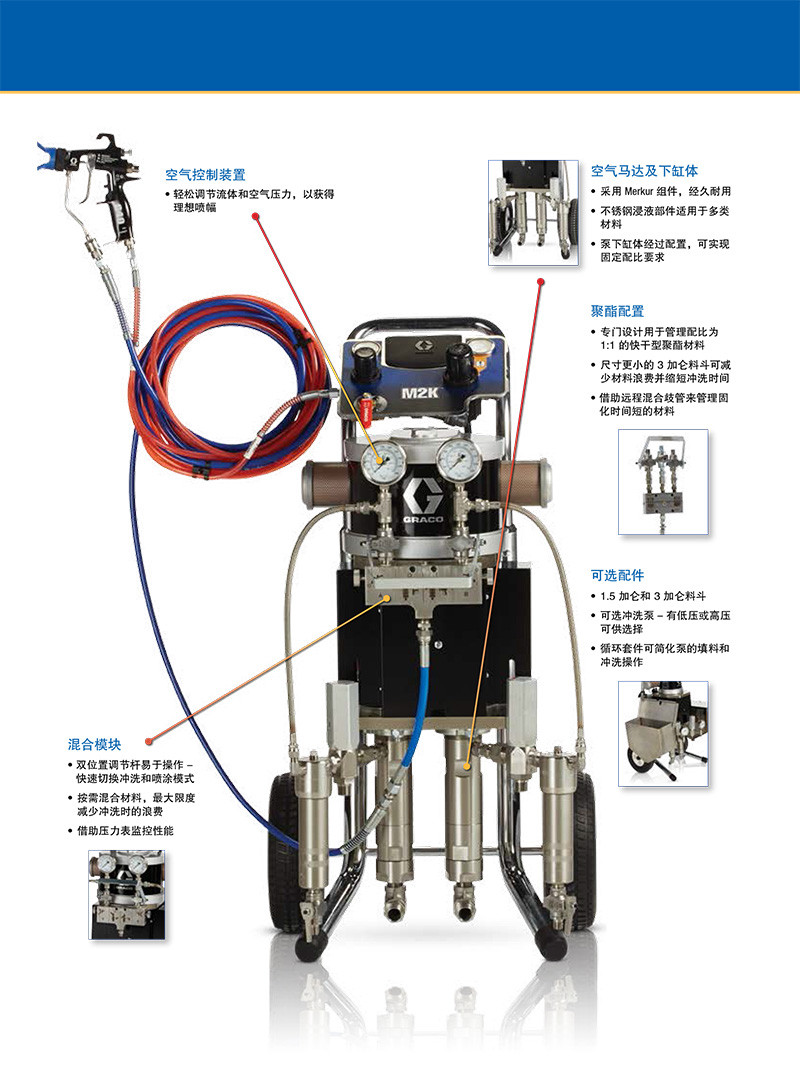 空气控制装置
• 轻松调节流体和空气压力，以获得理想喷幅

空气马达及下缸体
• 采用 Merkur 组件，经久耐用
• 不锈钢浸液部件适用于多类材料
• 泵下缸体经过配置，可实现固定配比要求

聚酯配置
• 专门设计用于管理配比为 1:1 的快干型聚酯材料
• 尺寸更小的 3 加仑料斗可减少材料浪费并缩短冲洗时间
• 借助远程混合歧管来管理固化时间短的材料

M2K

GRACO

可选配件
• 1.5 加仑和 3 加仑料斗
• 可选冲洗泵 – 有低压或高压可供选择
• 循环套件可简化泵的填料和冲洗操作

混合模块
• 双位置调节杆易于操作 – 快速切换冲洗和喷涂模式
• 按需混合材料，最大限度减少冲洗时的浪费
• 借助压力表监控性能