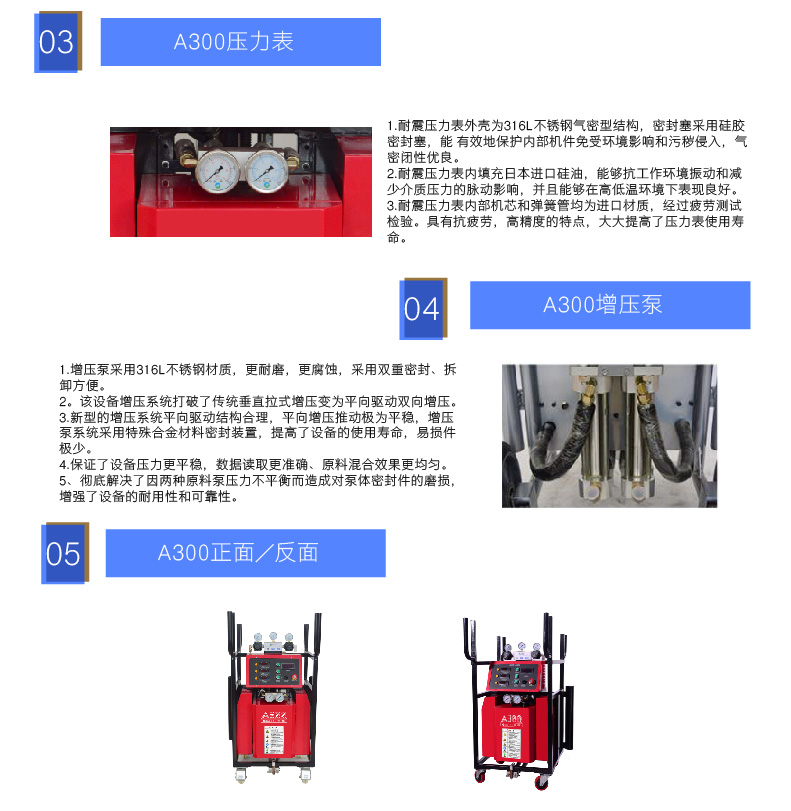 03

A300压力表

1.耐震压力表外壳为316L不锈钢气密型结构，密封塞采用硅胶密封塞，能 有效地保护内部机件免受环境影响和污秽侵入，气密闭性优良。
2.耐震压力表内填充日本进口硅油，能够抗工作环境振动和减少介质压力的脉动影响，并且能够在高低温环境下表现良好。
3.耐震压力表内部机芯和弹簧管均为进口材质，经过疲劳测试检验。具有抗疲劳，高精度的特点，大大提高了压力表使用寿命。

04

A300增压泵

1.增压泵采用316L不锈钢材质，更耐磨，更腐蚀，采用双重密封、拆卸方便。
2。该设备增压系统打破了传统垂直拉式增压变为平向驱动双向增压。
3.新型的增压系统平向驱动结构合理，平向增压推动极为平稳，增压泵系统采用特殊合金材料密封装置，提高了设备的使用寿命，易损件极少。
4.保证了设备压力更平稳，数据读取更准确、原料混合效果更均匀。
5、彻底解决了因两种原料泵压力不平衡而造成对泵体密封件的磨损，增强了设备的耐用性和可靠性。

05

A300正面／反面

A300