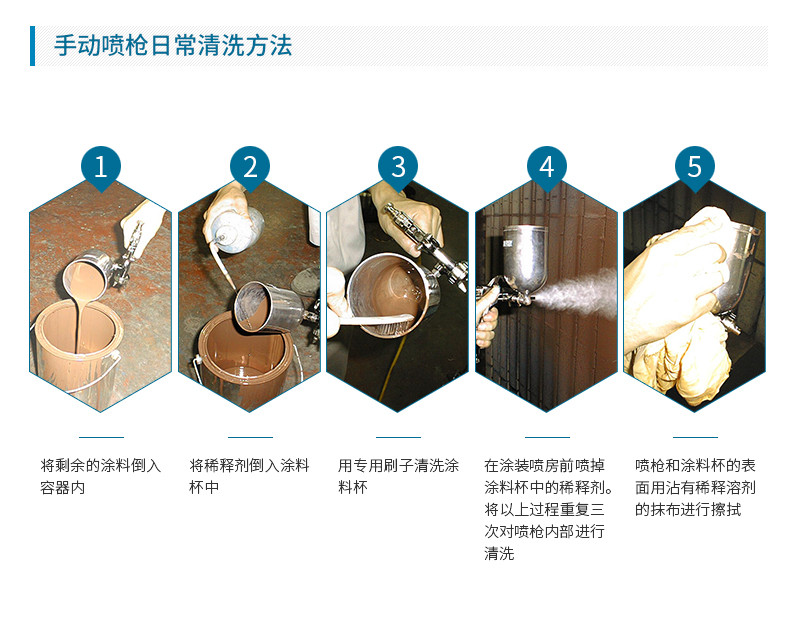 手动喷枪日常清洗方法

1

将剩余的涂料倒入容器内

2

将稀释剂倒入涂料杯中

3

用专用刷子清洗涂料杯

4

在涂装喷房前喷掉涂料杯中的稀释剂。将以上过程重复三次对喷枪内部进行清洗

5

喷枪和涂料杯的表面用沾有稀释溶剂的抹布进行擦拭