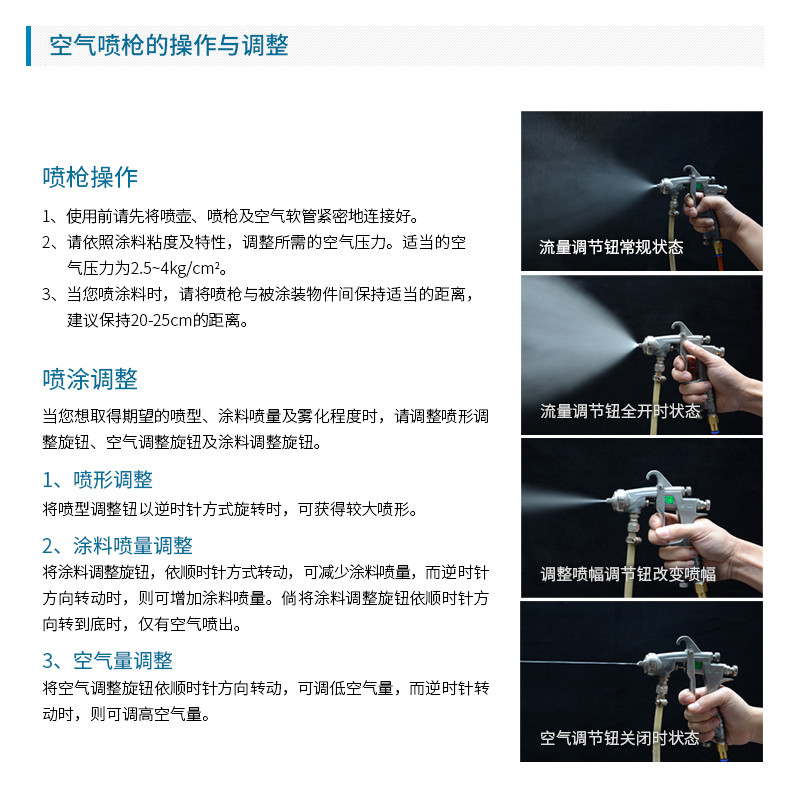 空气喷枪的操作与调整

喷枪操作

1、使用前请先将喷壶、喷枪及空气软管紧密地连接好。

2、请依照涂料粘度及特性，调整所需的空气压力。适当的空气压力为2.5~4kg/cm²。

3、当您喷涂料时，请将喷枪与被涂装物件间保持适当的距离，建议保持20-25cm的距离。

喷涂调整

当您想取得期望的喷型、涂料喷量及雾化程度时，请调整喷形调整旋钮、空气调整旋钮及涂料调整旋钮。

1、喷形调整

将喷型调整钮以逆时针方式旋转时，可获得较大喷形。

2、涂料喷量调整

将涂料调整旋钮，依顺时针方式转动，可减少涂料喷量，而逆时针方向转动时，则可增加涂料喷量。倘将涂料调整旋钮依顺时针方向转到底时，仅有空气喷出。

3、空气量调整

将空气调整旋钮依顺时针方向转动，可调低空气量，而逆时针转动时，则可调高空气量。

流量调节钮常规状态

流量调节钮全开时状态

调整喷幅调节钮改变喷幅

空气调节钮关闭时状态