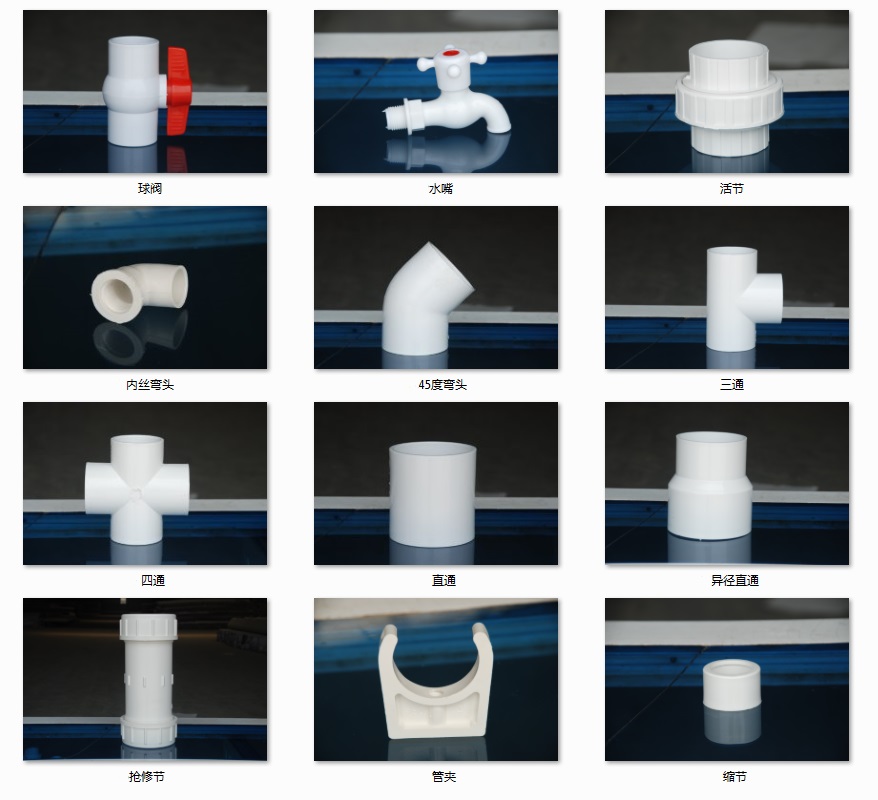 球阀

水嘴

活节

内丝弯头

45度弯头

三通

四通

直通

异径直通

抢修节

管夹

缩节