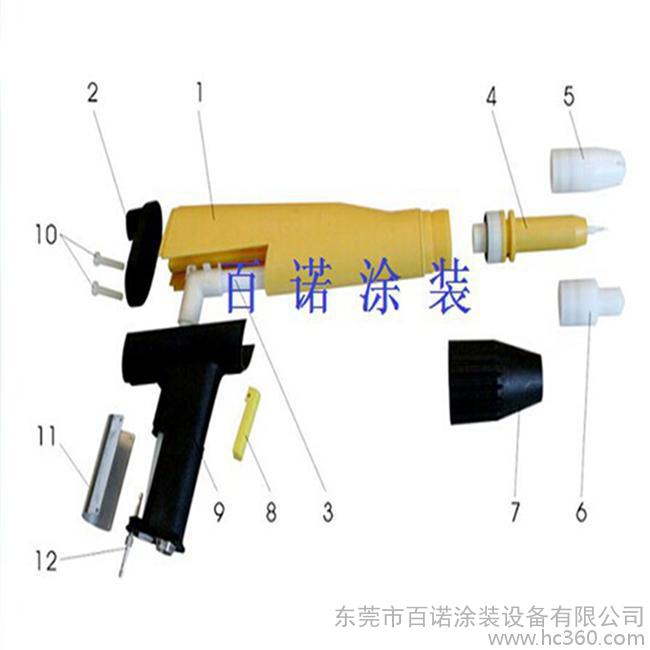 2
1
4
5
10
百诺涂装
11
9
8
3
7
6
12
东莞市百诺涂装设备有限公司
www.hc360.com