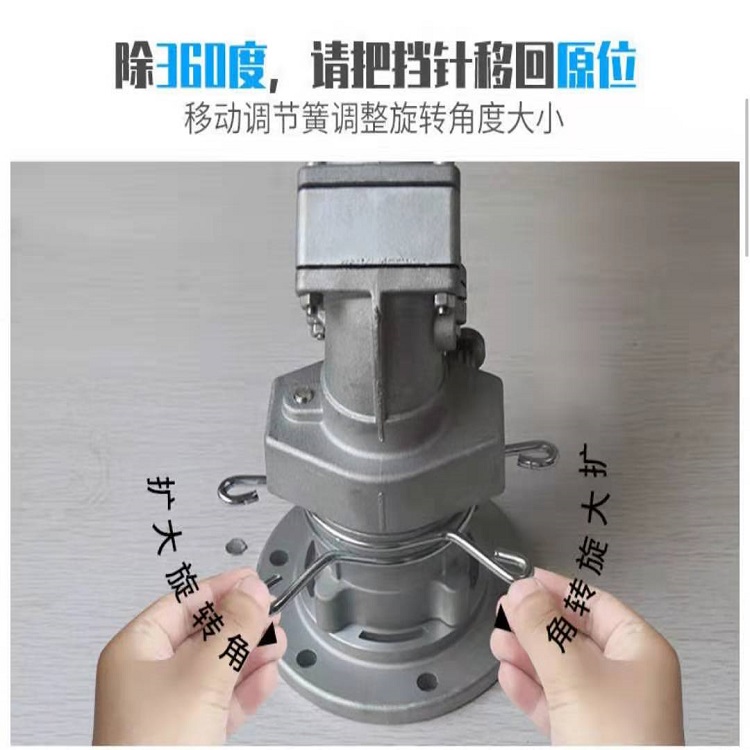 除360度，请把挡针移回原位
移动调节簧调整旋转角度大小

扩大旋转角

扩大旋转角