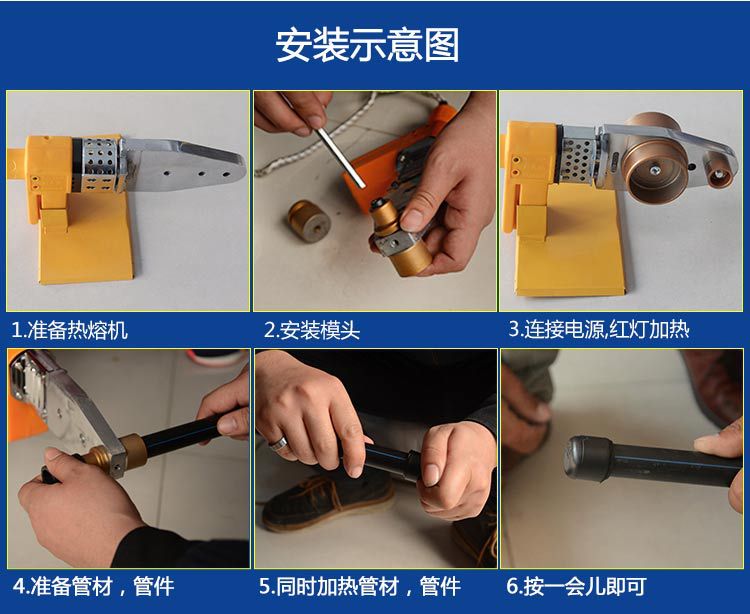 安装示意图

1.准备热熔机

2.安装模头

3.连接电源,红灯加热

4.准备管材，管件

5.同时加热管材，管件

6.按一会儿即可