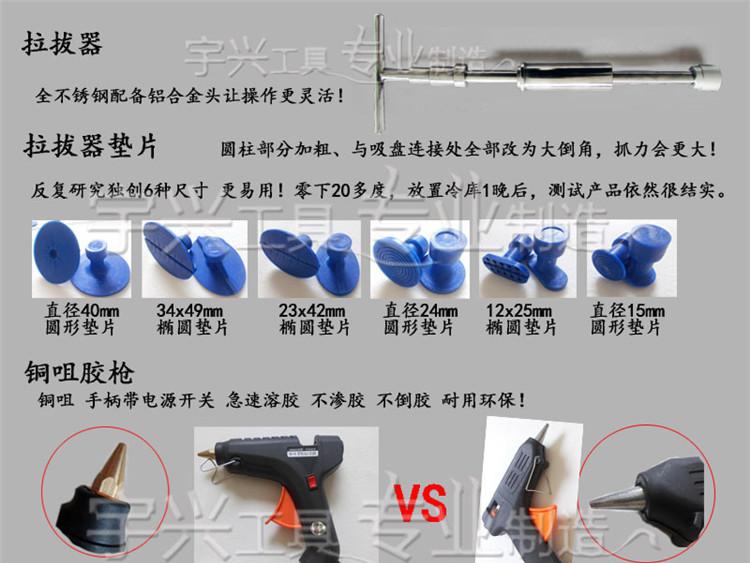 拉拔器

宇兴工具 专业制造

全不锈钢配备铝合金头让操作更灵活！

拉拔器垫片　圆柱部分加粗、与吸盘连接处全部改为大倒角，抓力会更大！

反复研究独创6种尺寸 更易用！零下20多度，放置冷库1晚后，测试产品依然很结实。

宇兴工具 专业制造

直径40mm 圆形垫片
34x49mm 椭圆垫片
23x42mm 椭圆垫片
直径24mm 圆形垫片
12x25mm 椭圆垫片
直径15mm 圆形垫片

铜咀胶枪

铜咀 手柄带电源开关 急速溶胶 不渗胶 不倒胶 耐用环保！

VS

宇兴工具 专业制造