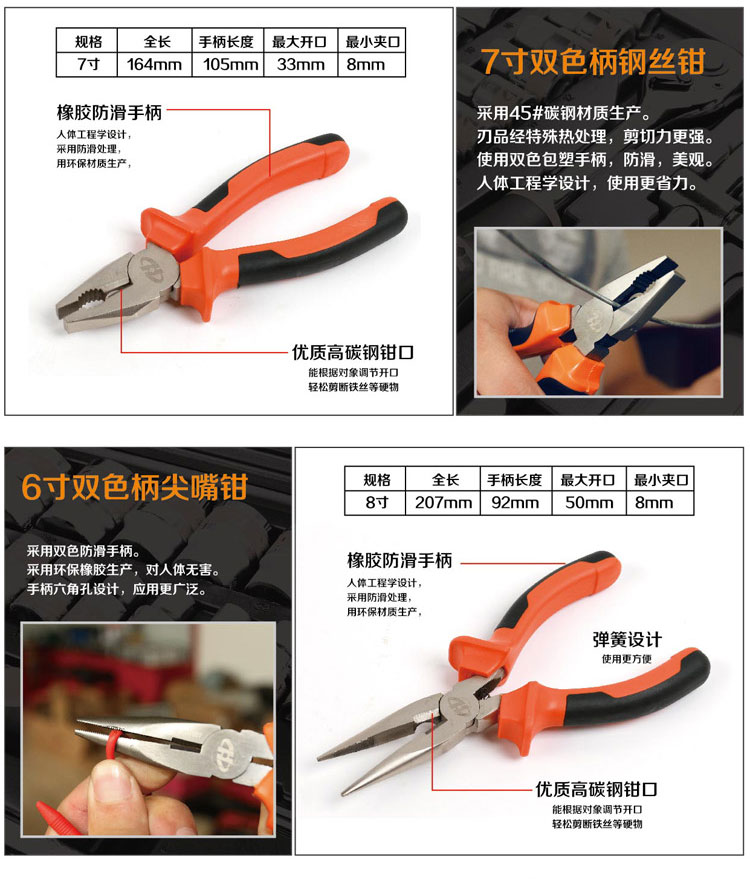 | 规格 | 全长 | 手柄长度 | 最大开口 | 最小夹口 |
|---|---|---|---|---|
| 7寸 | 164mm | 105mm | 33mm | 8mm |

橡胶防滑手柄
人体工程学设计，
采用防滑处理，
用环保材质生产，

优质高碳钢钳口
能根据对象调节开口
轻松剪断铁丝等硬物

7寸双色柄钢丝钳

采用45#碳钢材质生产。
刃品经特殊热处理，剪切力更强。
使用双色包塑手柄，防滑，美观。
人体工程学设计，使用更省力。

6寸双色柄尖嘴钳

采用双色防滑手柄。
采用环保橡胶生产，对人体无害。
手柄六角孔设计，应用更广泛。

| 规格 | 全长 | 手柄长度 | 最大开口 | 最小夹口 |
|---|---|---|---|---|
| 8寸 | 207mm | 92mm | 50mm | 8mm |

橡胶防滑手柄
人体工程学设计，
采用防滑处理，
用环保材质生产，

弹簧设计
使用更方便

优质高碳钢钳口
能根据对象调节开口
轻松剪断铁丝等硬物