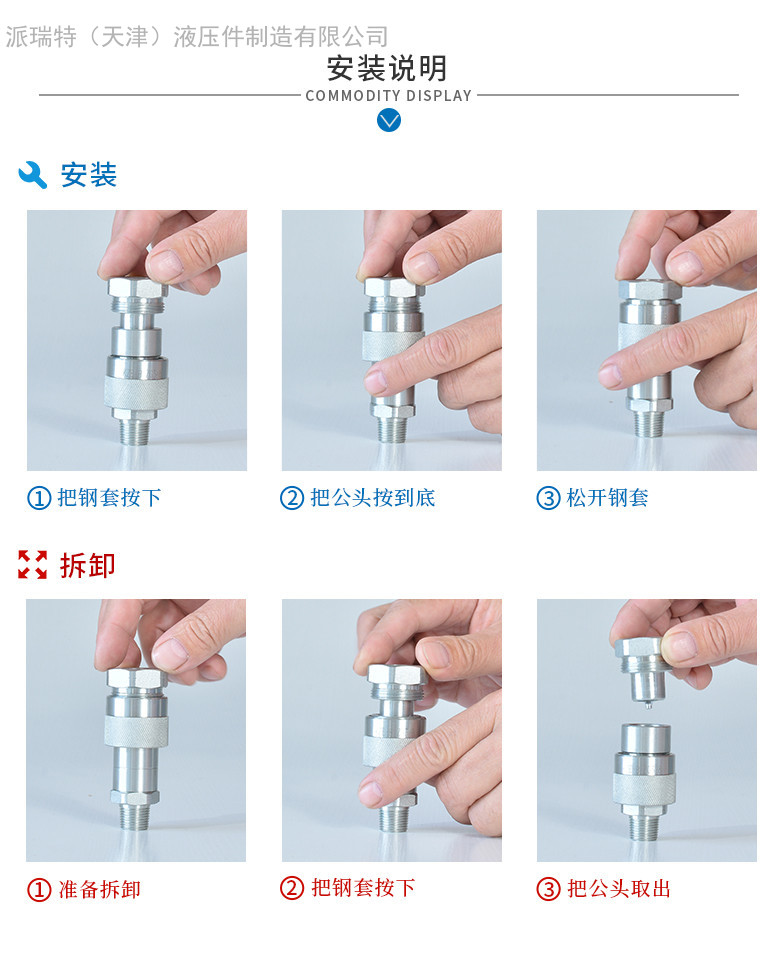 派瑞特（天津）液压件制造有限公司

安装说明
COMMODITY DISPLAY

安装

① 把钢套按下

② 把公头按到底

③ 松开钢套

拆卸

① 准备拆卸

② 把钢套按下

③ 把公头取出