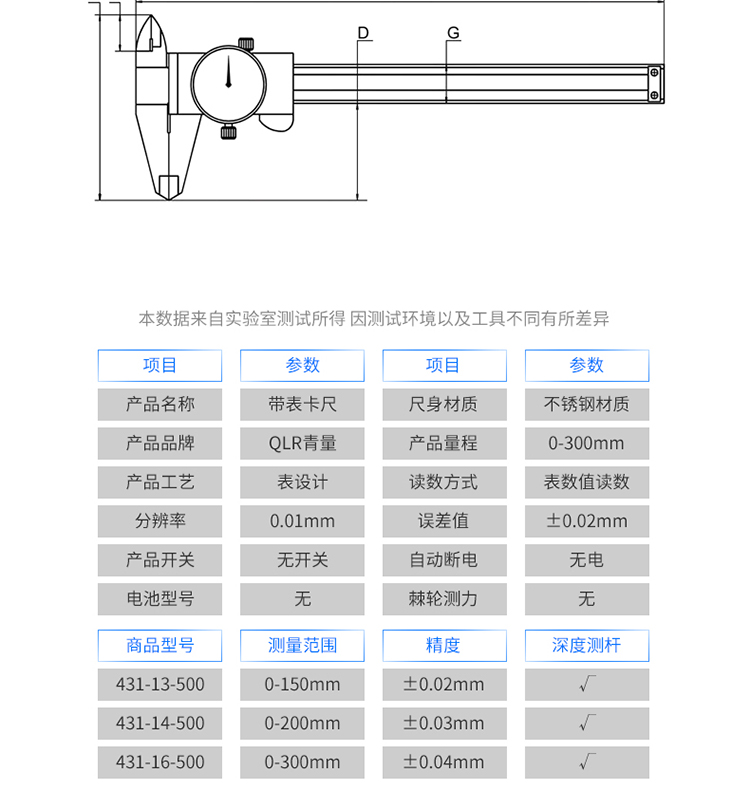 D G

本数据来自实验室测试所得 因测试环境以及工具不同有所差异

| 项目 | 参数 | 项目 | 参数 |
|---|---|---|---|
| 产品名称 | 带表卡尺 | 尺身材质 | 不锈钢材质 |
| 产品品牌 | QLR青量 | 产品量程 | 0-300mm |
| 产品工艺 | 表设计 | 读数方式 | 表数值读数 |
| 分辨率 | 0.01mm | 误差值 | ±0.02mm |
| 产品开关 | 无开关 | 自动断电 | 无电 |
| 电池型号 | 无 | 棘轮测力 | 无 |

| 商品型号 | 测量范围 | 精度 | 深度测杆 |
|---|---|---|---|
| 431-13-500 | 0-150mm | ±0.02mm | √ |
| 431-14-500 | 0-200mm | ±0.03mm | √ |
| 431-16-500 | 0-300mm | ±0.04mm | √ |