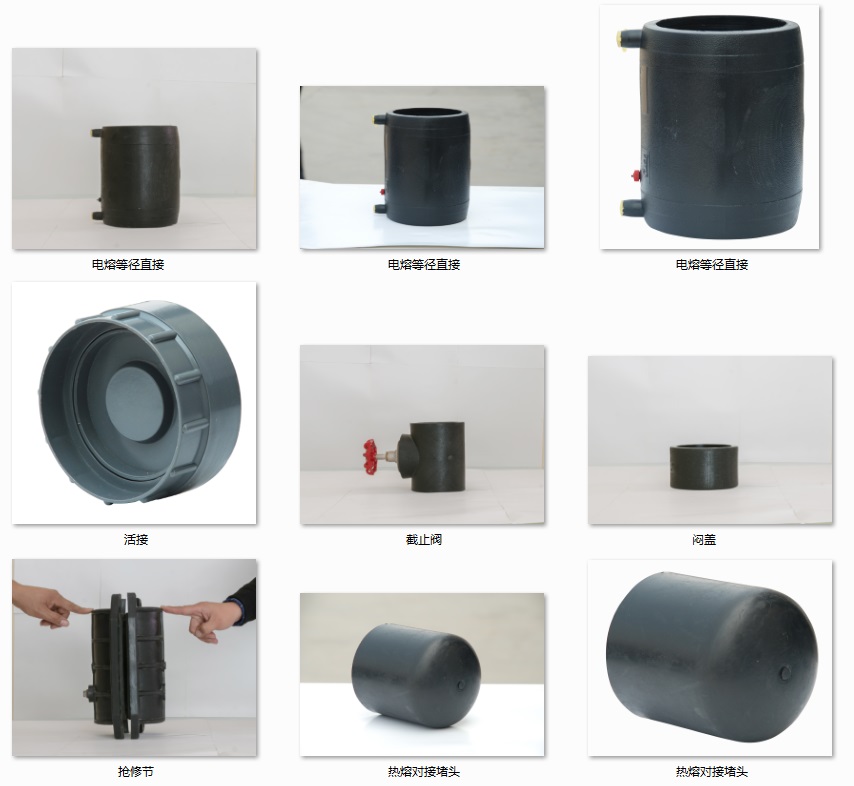 电熔等径直接

电熔等径直接

电熔等径直接

活接

截止阀

闷盖

抢修节

热熔对接堵头

热熔对接堵头