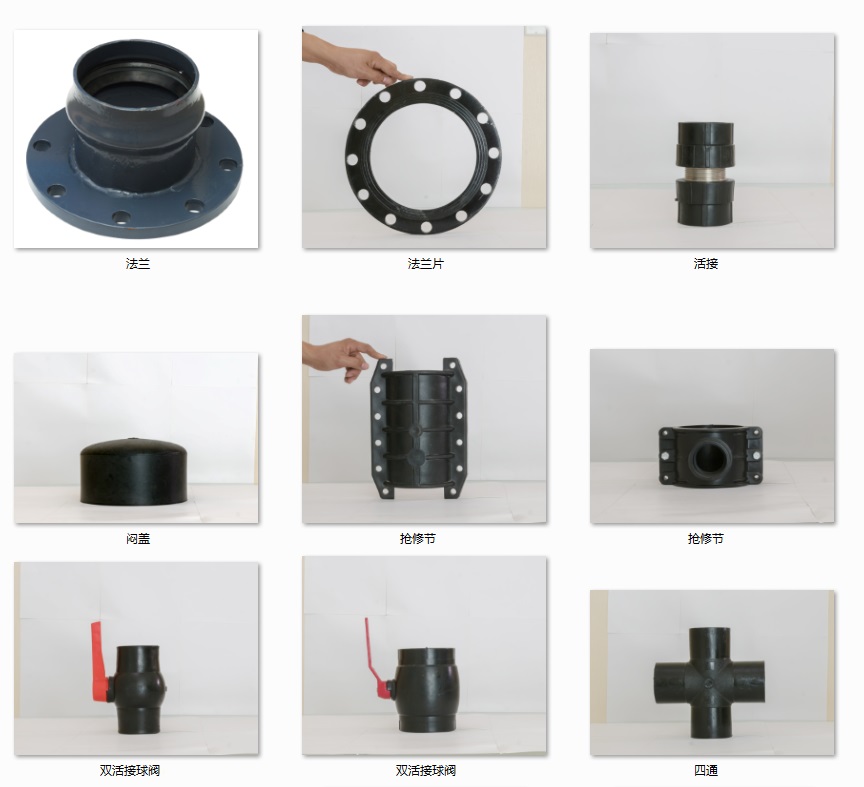 法兰

法兰片

活接

闷盖

抢修节

抢修节

双活接球阀

双活接球阀

四通