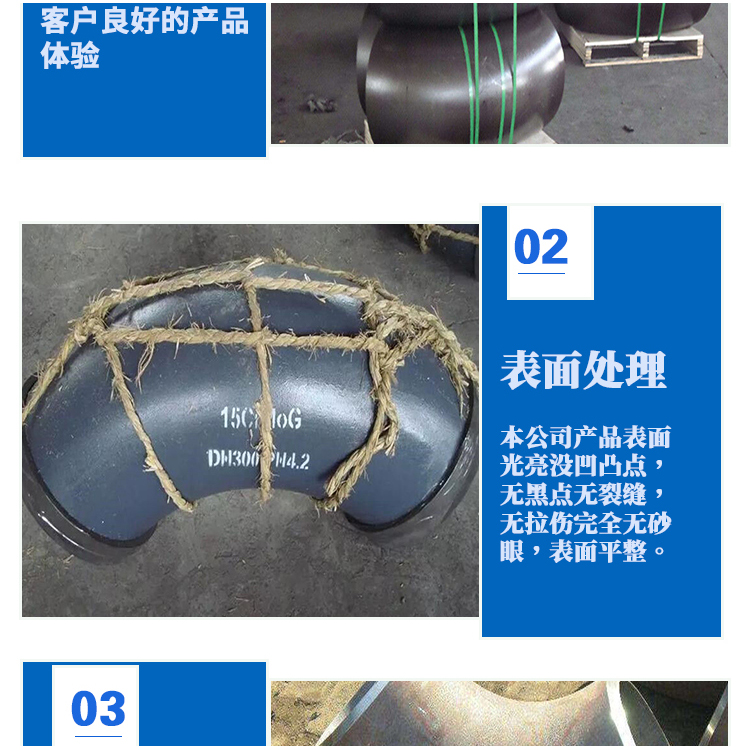 客户良好的产品体验

15CrMoG
DN300 PN4.2

02

表面处理

本公司产品表面光亮没凹凸点，无黑点无裂缝，无拉伤完全无砂眼，表面平整。

03