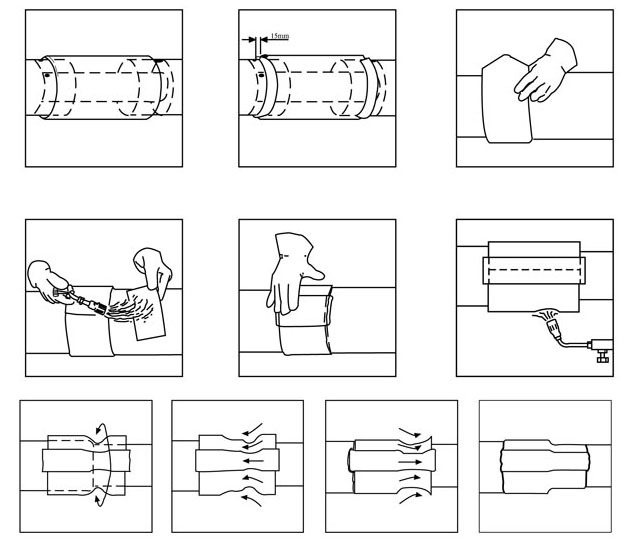 15mm