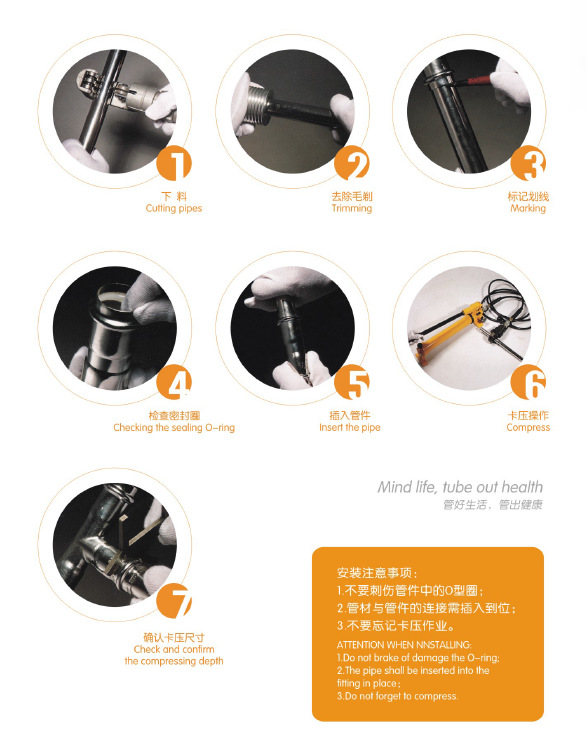 1
下 料
Cutting pipes

2
去除毛刺
Trimming

3
标记划线
Marking

4
检查密封圈
Checking the sealing O-ring

5
插入管件
Insert the pipe

6
卡压操作
Compress

Mind life, tube out health
管好生活，管出健康

7
确认卡压尺寸
Check and confirm the compressing depth

安装注意事项：
1.不要刺伤管件中的O型圈；
2.管材与管件的连接需插入到位；
3.不要忘记卡压作业。
ATTENTION WHEN NNSTALLING:
1.Do not brake of damage the O-ring;
2.The pipe shall be inserted into the fitting in place;
3.Do not forget to compress.