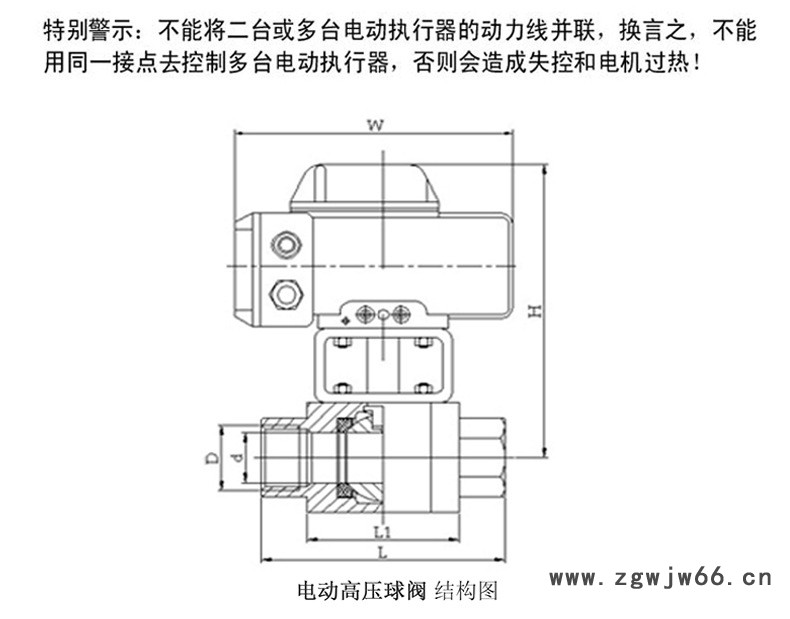 特别警示：不能将二台或多台电动执行器的动力线并联，换言之，不能用同一接点去控制多台电动执行器，否则会造成失控和电机过热！

W

H

D

d

L1

L

电动高压球阀 结构图

www.zgwjw66.cn