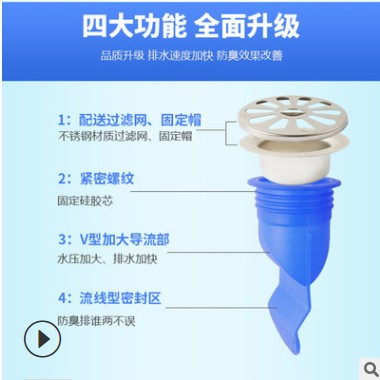 四大功能 全面升级

品质升级 排水速度加快 防臭效果改善

1：配送过滤网、固定帽
不锈钢材质过滤网、固定帽

2：紧密螺纹
固定硅胶芯

3：V型加大导流部
水压加大、排水加快

4：流线型密封区
防臭排谁两不误