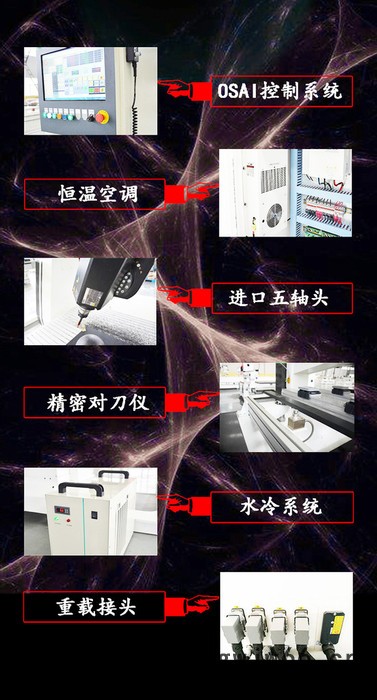 OSAI控制系统

恒温空调

进口五轴头

精密对刀仪

水冷系统

重载接头