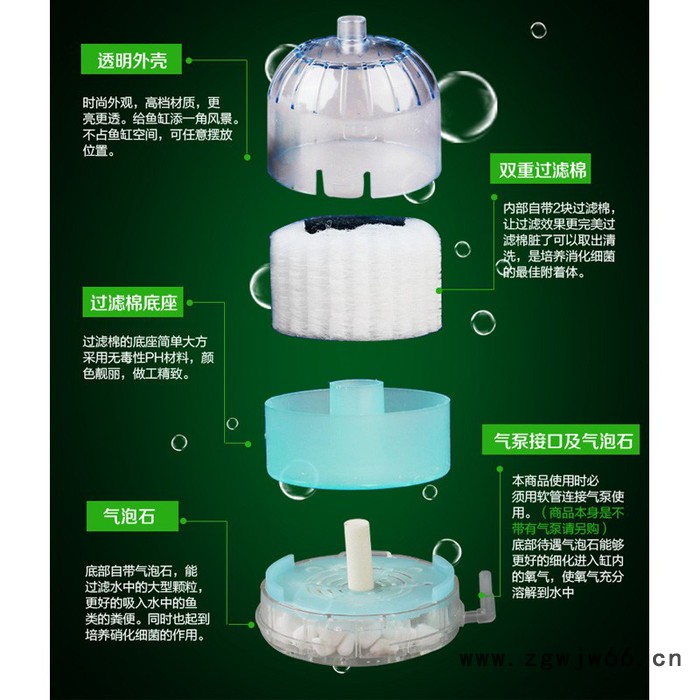 透明外壳

时尚外观，高档材质，更亮更透。给鱼缸添一角风景。不占鱼缸空间，可任意摆放位置。

双重过滤棉

内部自带2块过滤棉，让过滤效果更完美过滤棉脏了可以取出清洗，是培养消化细菌的最佳附着体。

过滤棉底座

过滤棉的底座简单大方采用无毒性PH材料，颜色靓丽，做工精致。

气泵接口及气泡石

本商品使用时必须用软管连接气泵使用。（商品本身是不带有气泵请另购）底部待遇气泡石能够更好的细化进入缸内的氧气，使氧气充分溶解到水中

气泡石

底部自带气泡石，能过滤水中的大型颗粒，更好的吸入水中的鱼类的粪便。同时也起到培养硝化细菌的作用。

www.zgwjw66.cn