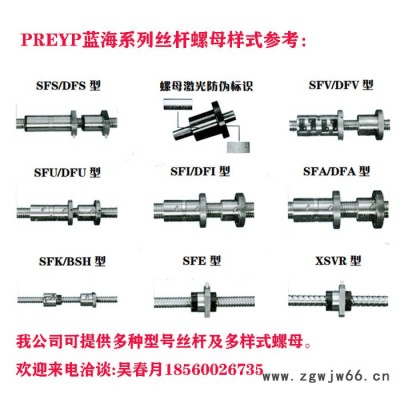 PREYP蓝海系列丝杆螺母样式参考:

SFS/DFS 型

螺母激光防伪标识

SFV/DFV 型

SFU/DFU 型

SFI/DFI 型

SFA/DFA 型

SFK/BSH 型

SFE 型

XSVR 型

我公司可提供多种型号丝杆及多样式螺母。

欢迎来电洽谈:吴春月18560026735

www.zgwjw66.cn