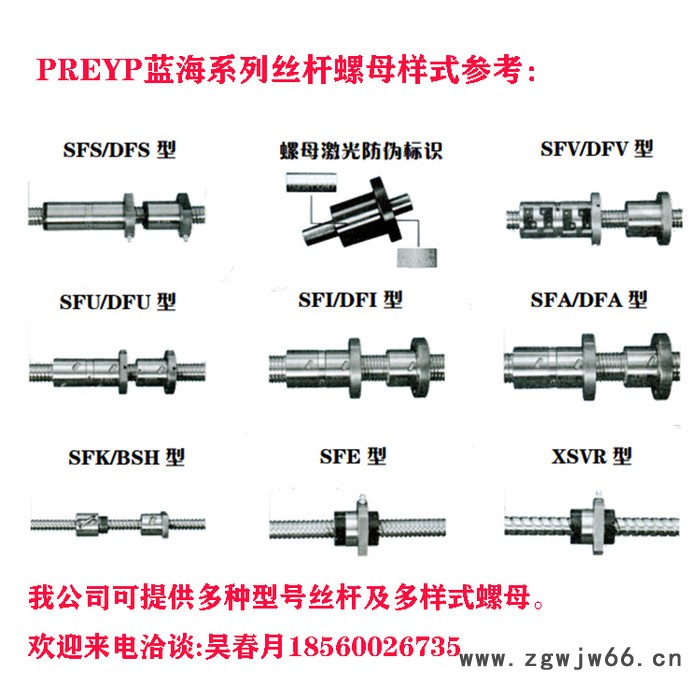 PREYP蓝海系列丝杆螺母样式参考:

SFS/DFS 型

螺母激光防伪标识

SFV/DFV 型

SFU/DFU 型

SFI/DFI 型

SFA/DFA 型

SFK/BSH 型

SFE 型

XSVR 型

我公司可提供多种型号丝杆及多样式螺母。

欢迎来电洽谈:吴春月18560026735

www.zgwjw66.cn