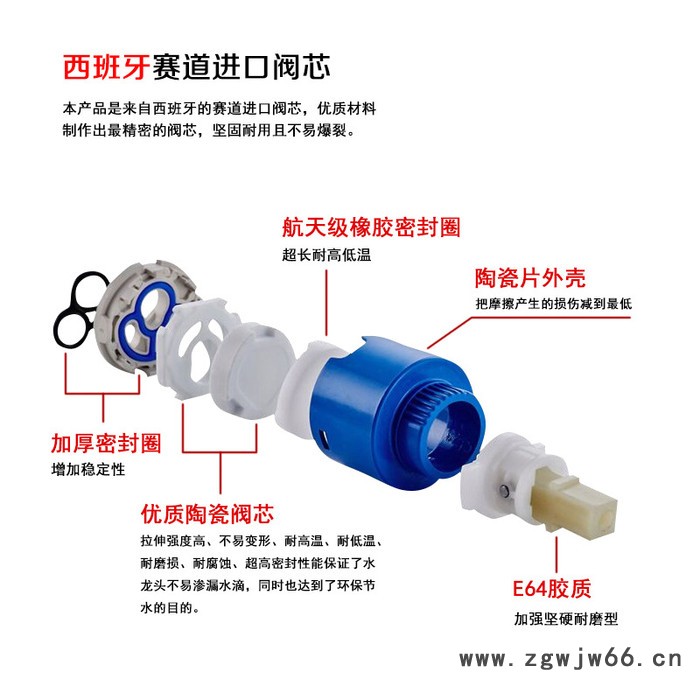 西班牙赛道进口阀芯

本产品是来自西班牙的赛道进口阀芯，优质材料制作出最精密的阀芯，坚固耐用且不易爆裂。

航天级橡胶密封圈

超长耐高低温

陶瓷片外壳

把摩擦产生的损伤减到最低

加厚密封圈

增加稳定性

优质陶瓷阀芯

拉伸强度高、不易变形、耐高温、耐低温、耐磨损、耐腐蚀、超高密封性能保证了水龙头不易渗漏水滴，同时也达到了环保节水的目的。

E64胶质

加强坚硬耐磨型

www.zgwjw66.cn