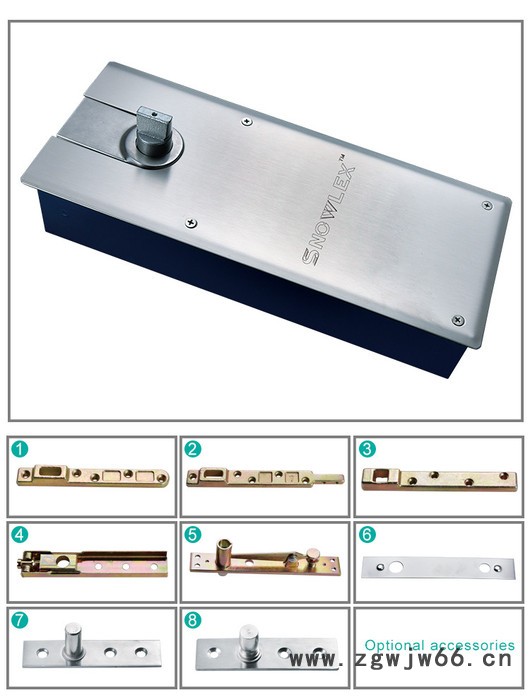 SNOWLEX™

1

2

3

4

5

6

7

8

Optional accessories

www.zgwjw66.cn