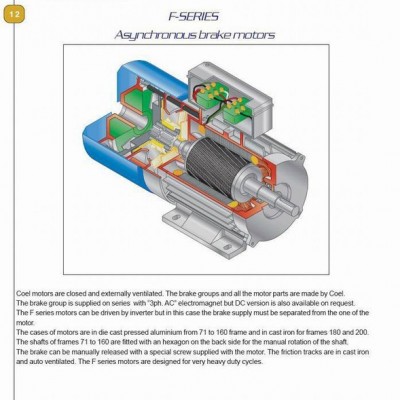 12

F-SERIES

Asynchronous brake motors

Coel motors are closed and externally ventilated. The brake groups and all the motor parts are made by Coel.
The brake group is supplied on series with "3ph. AC" electromagnet but DC version is also available on request.
The F series motors can be driven by inverter but in this case the brake supply must be separated from the one of the motor.
The cases of motors are in die cast pressed aluminium from 71 to 160 frame and in cast iron for frames 180 and 200.
The shafts of frames 71 to 160 are fitted with an hexagon on the back side for the manual rotation of the shaft.
The brake can be manually released with a special screw supplied with the motor. The friction tracks are in cast iron and auto ventilated. The F series motors are designed for very heavy duty cycles.