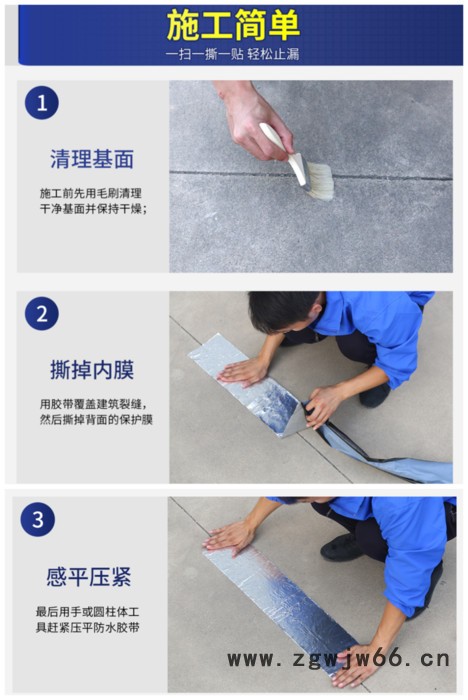 施工简单

一扫一撕一贴 轻松止漏

1

清理基面

施工前先用毛刷清理干净基面并保持干燥；

2

撕掉内膜

用胶带覆盖建筑裂缝，然后撕掉背面的保护膜

3

感平压紧

最后用手或圆柱体工具赶紧压平防水胶带

www.zgwjw66.cn