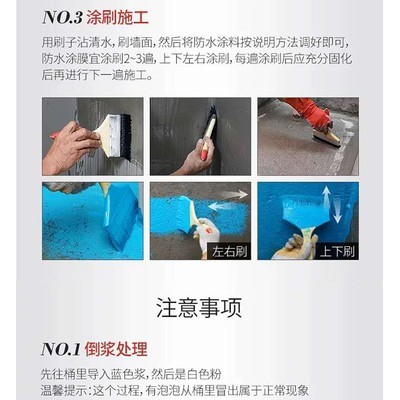 NO.3 涂刷施工

用刷子沾清水，刷墙面，然后将防水涂料按说明方法调好即可，防水涂膜宜涂刷2~3遍，上下左右涂刷，每遍涂刷后应充分固化后再进行下一遍施工。

左右刷

上下刷

注意事项

NO.1 倒浆处理

先往桶里导入蓝色浆，然后是白色粉
温馨提示：这个过程，有泡泡从桶里冒出属于正常现象