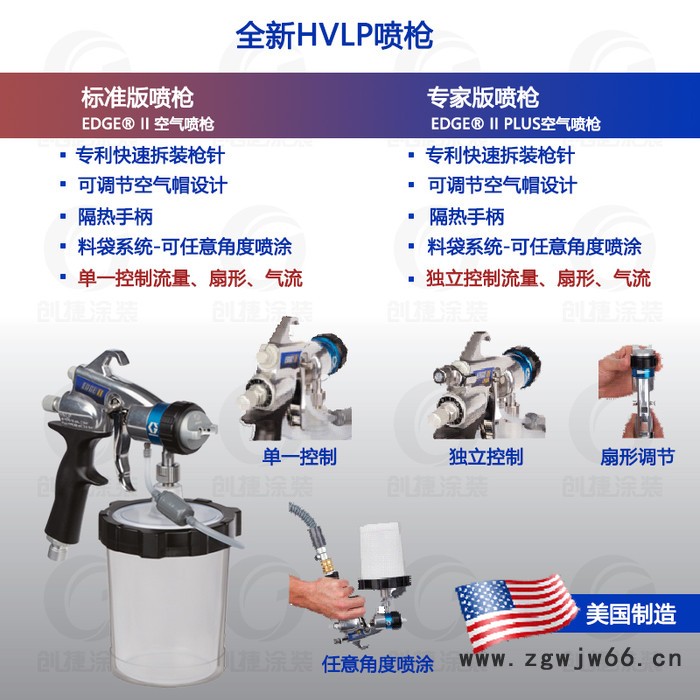 全新HVLP喷枪

标准版喷枪
EDGE® II 空气喷枪

▪ 专利快速拆装枪针
▪ 可调节空气帽设计
▪ 隔热手柄
▪ 料袋系统-可任意角度喷涂
▪ 单一控制流量、扇形、气流

专家版喷枪
EDGE® II PLUS空气喷枪

▪ 专利快速拆装枪针
▪ 可调节空气帽设计
▪ 隔热手柄
▪ 料袋系统-可任意角度喷涂
▪ 独立控制流量、扇形、气流

创捷涂装

EDGE II

单一控制

独立控制

扇形调节

任意角度喷涂

美国制造

www.zgwjw66.cn