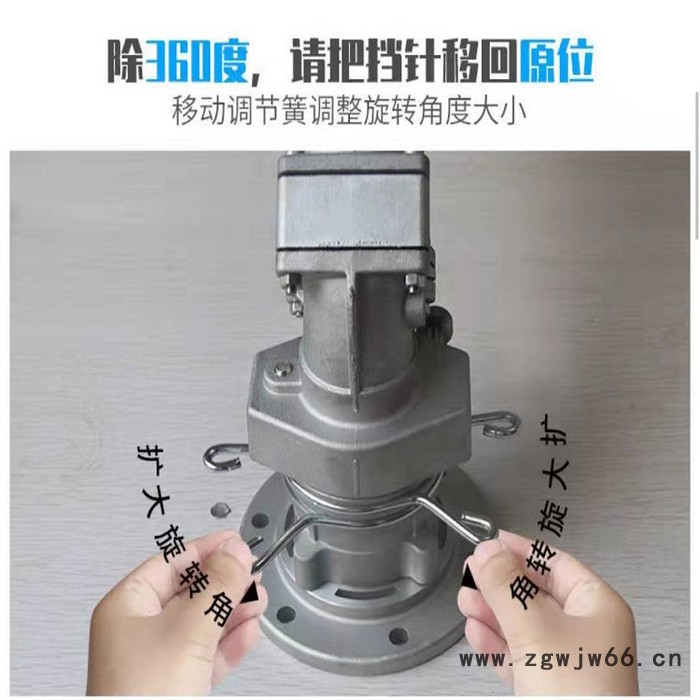 除360度，请把挡针移回原位
移动调节簧调整旋转角度大小

扩大旋转角

扩大旋转角

www.zgwjw66.cn